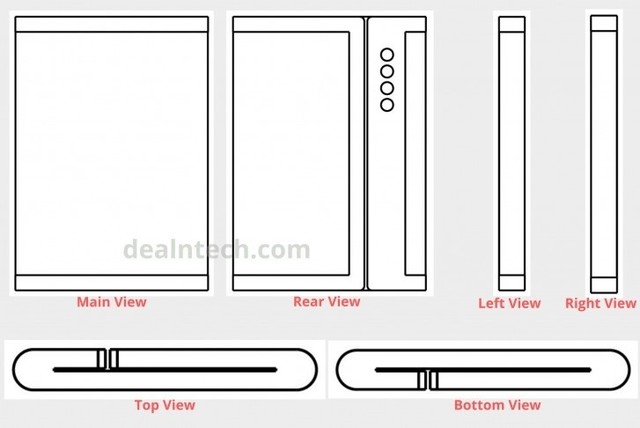 dealntech.com

Main View

Rear View

Left View

Right View

Top View

Bottom View