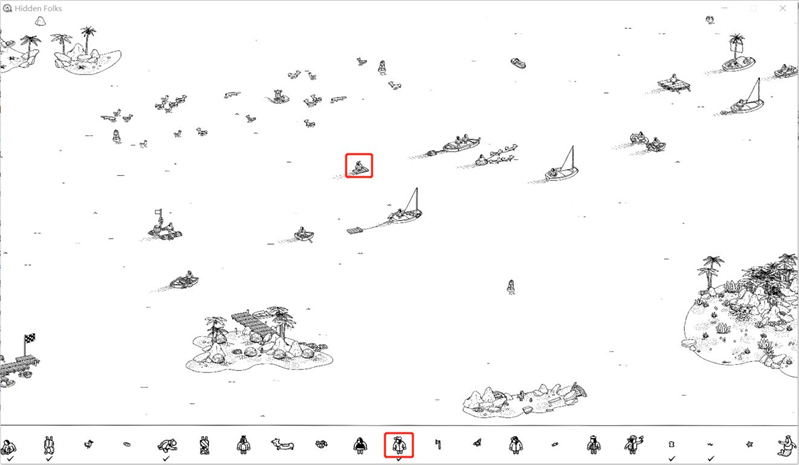 Hidden Folks