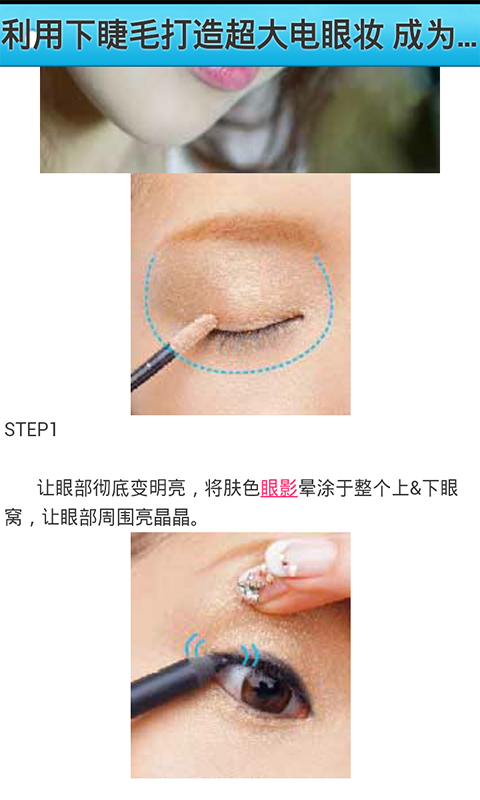 利用下睫毛打造超大电眼妆 成为...

STEP1

让眼部彻底变明亮，将肤色眼影晕涂于整个上&下眼窝，让眼部周围亮晶晶。