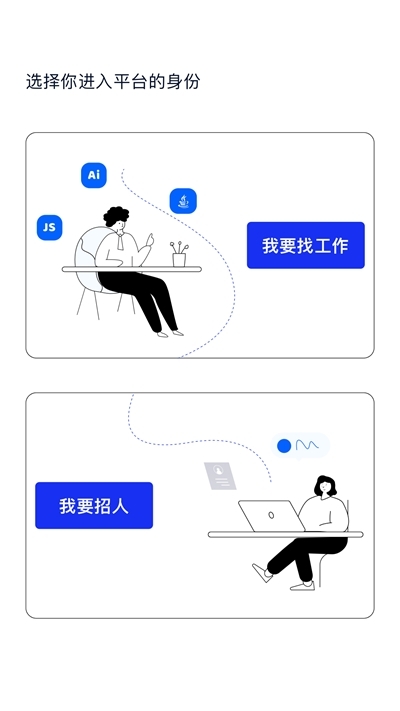 选择你进入平台的身份

Ai

JS

我要找工作

我要招人