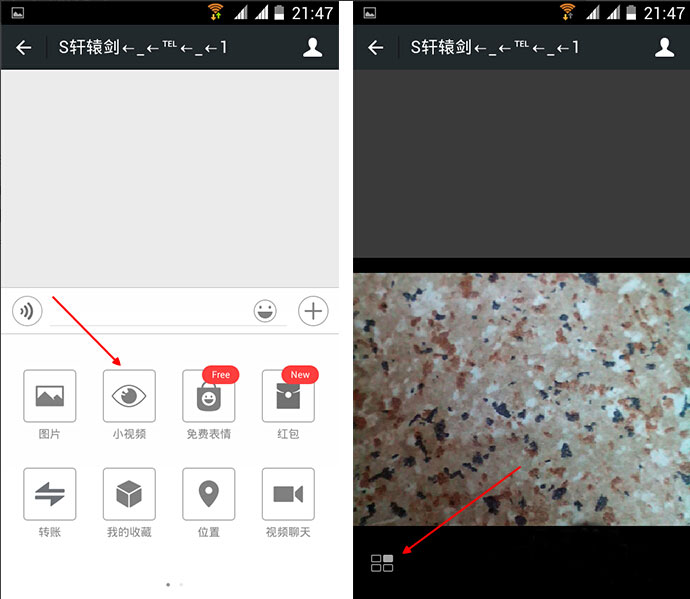 21:47

S轩辕剑←_←℡←_←1

Free

New

图片

小视频

免费表情

红包

转账

我的收藏

位置

视频聊天

21:47

S轩辕剑←_←℡←_←1