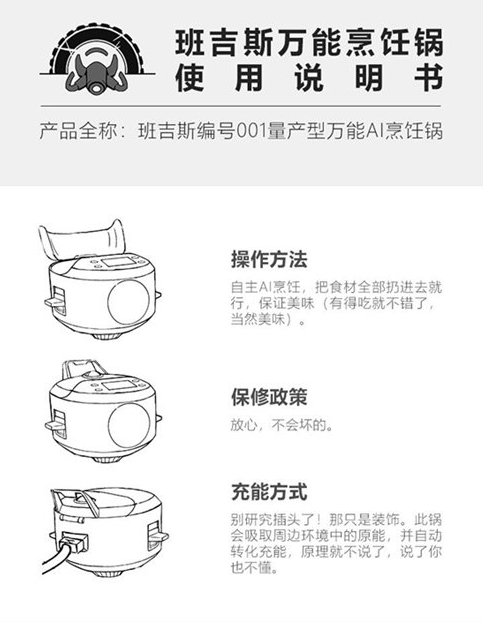 班吉斯万能烹饪锅
使用说明书

产品全称：班吉斯编号001量产型万能AI烹饪锅

操作方法

自主AI烹饪，把食材全部扔进去就行，保证美味（有得吃就不错了，当然美味）。

保修政策

放心，不会坏的。

充能方式

别研究插头了！那只是装饰。此锅会吸取周边环境中的原能，并自动转化充能，原理就不说了，说了你也不懂。