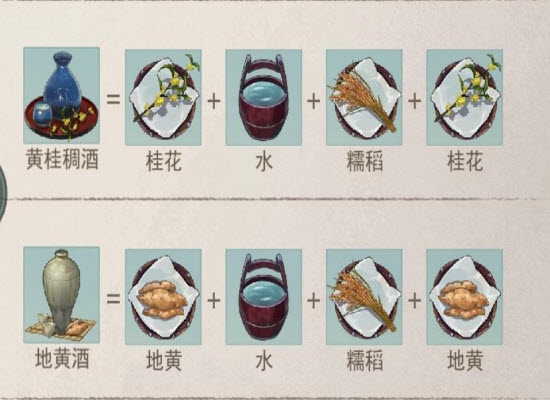 黄桂稠酒 = 桂花 + 水 + 糯稻 + 桂花

地黄酒 = 地黄 + 水 + 糯稻 + 地黄