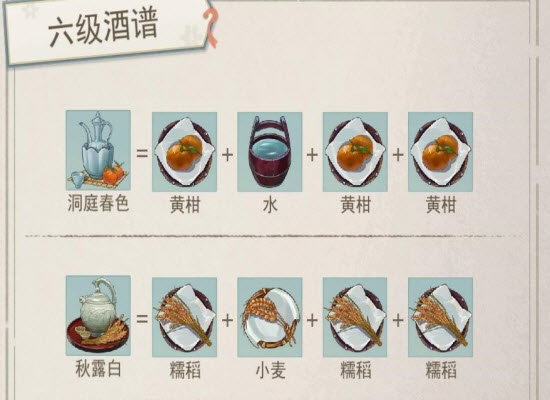 六级酒谱

洞庭春色 = 黄柑 + 水 + 黄柑 + 黄柑

秋露白 = 糯稻 + 小麦 + 糯稻 + 糯稻