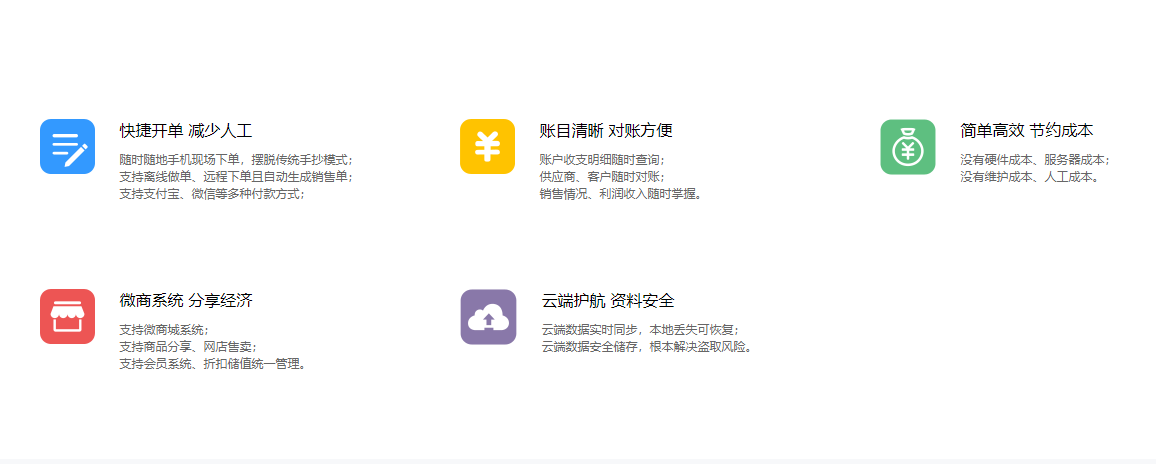 快捷开单 减少人工

随时随地手机现场下单，摆脱传统手抄模式；
支持离线做单、远程下单且自动生成销售单；
支持支付宝、微信等多种付款方式；

账目清晰 对账方便

账户收支明细随时查询；
供应商、客户随时对账；
销售情况、利润收入随时掌握。

简单高效 节约成本

没有硬件成本、服务器成本；
没有维护成本、人工成本。

微商系统 分享经济

支持微商城系统；
支持商品分享、网店售卖；
支持会员系统、折扣储值统一管理。

云端护航 资料安全

云端数据实时同步，本地丢失可恢复；
云端数据安全储存，根本解决盗取风险。