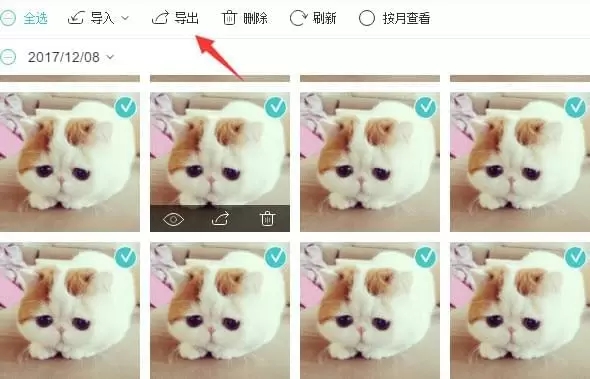 全选 导入 导出 删除 刷新 按月查看

2017/12/08