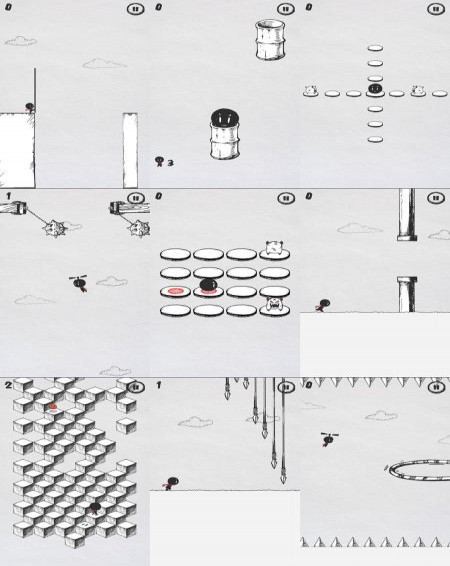 0
0
0
3
1
0
0
2
1
0