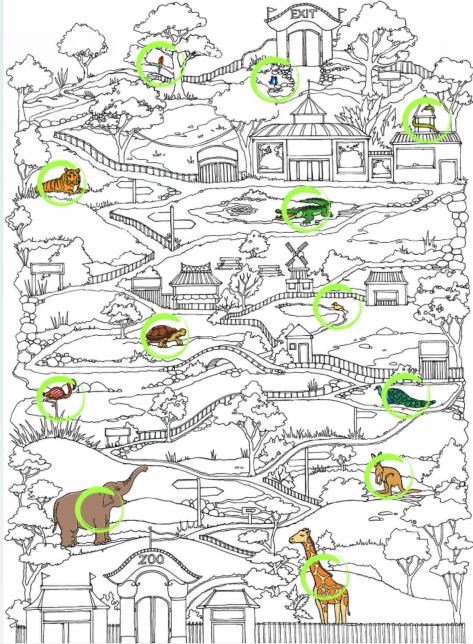 EXIT

ZOO